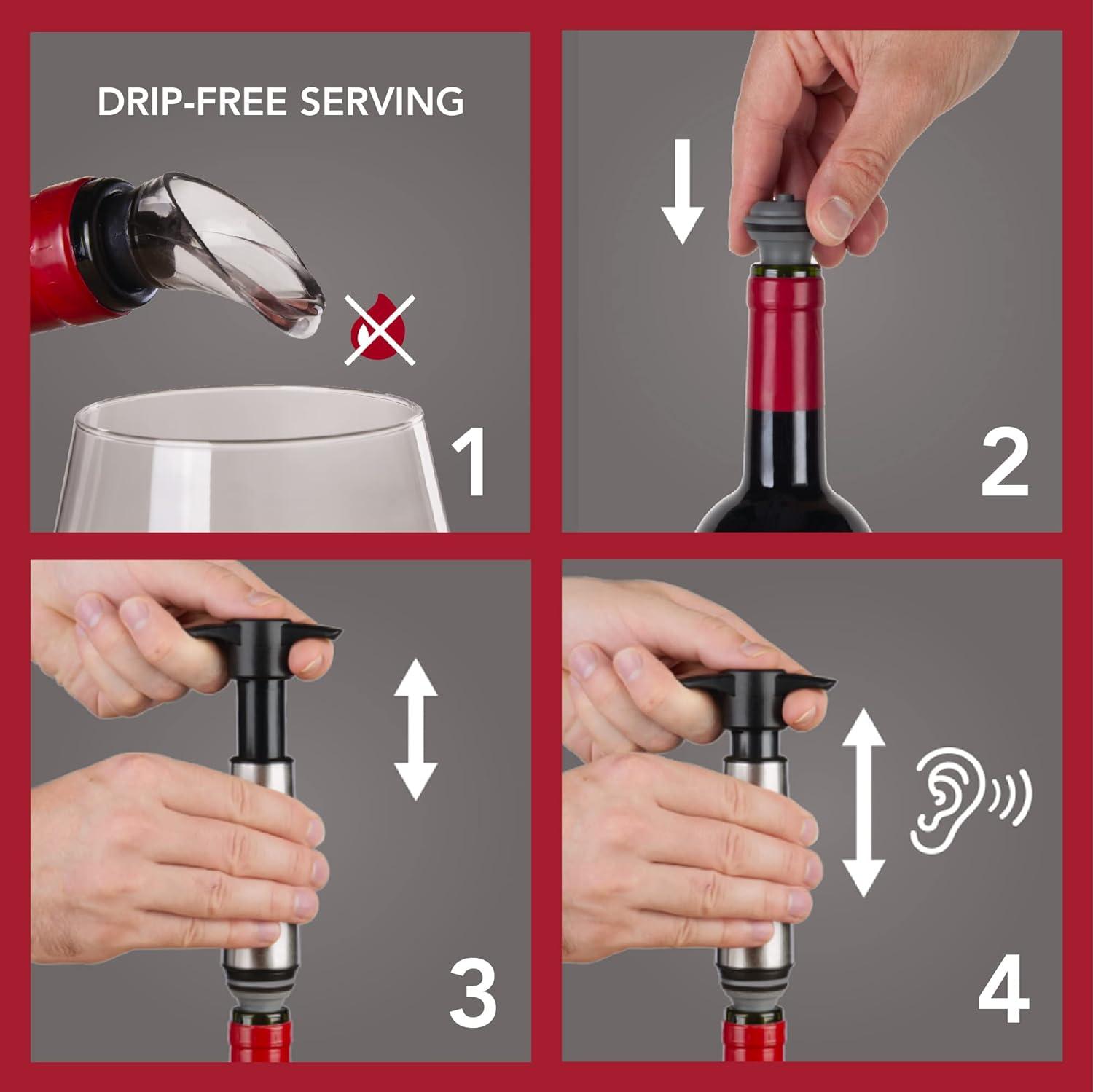 DRIP-FREE SERVING

1

2

3

4