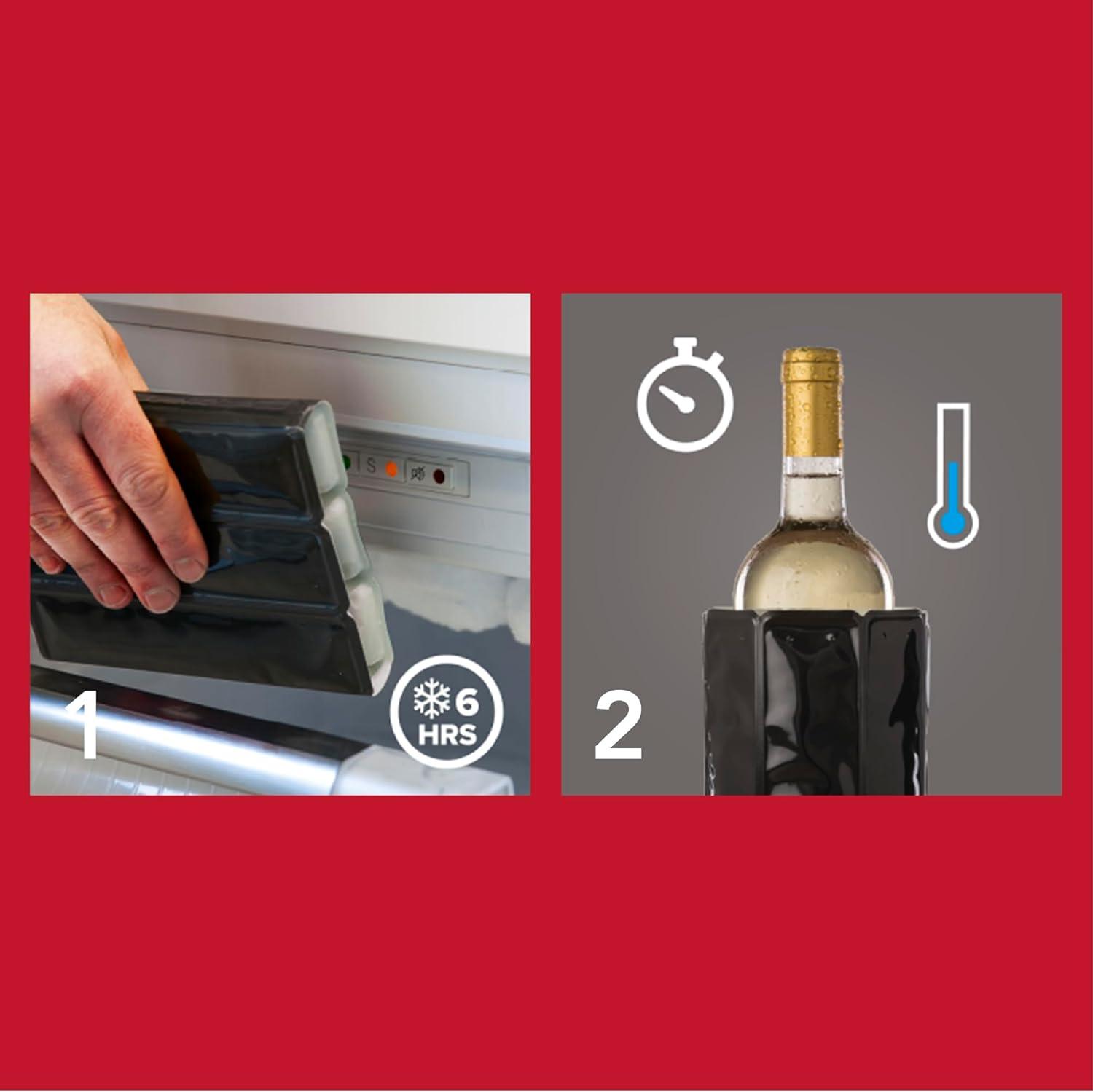 S

1

6
HRS

2