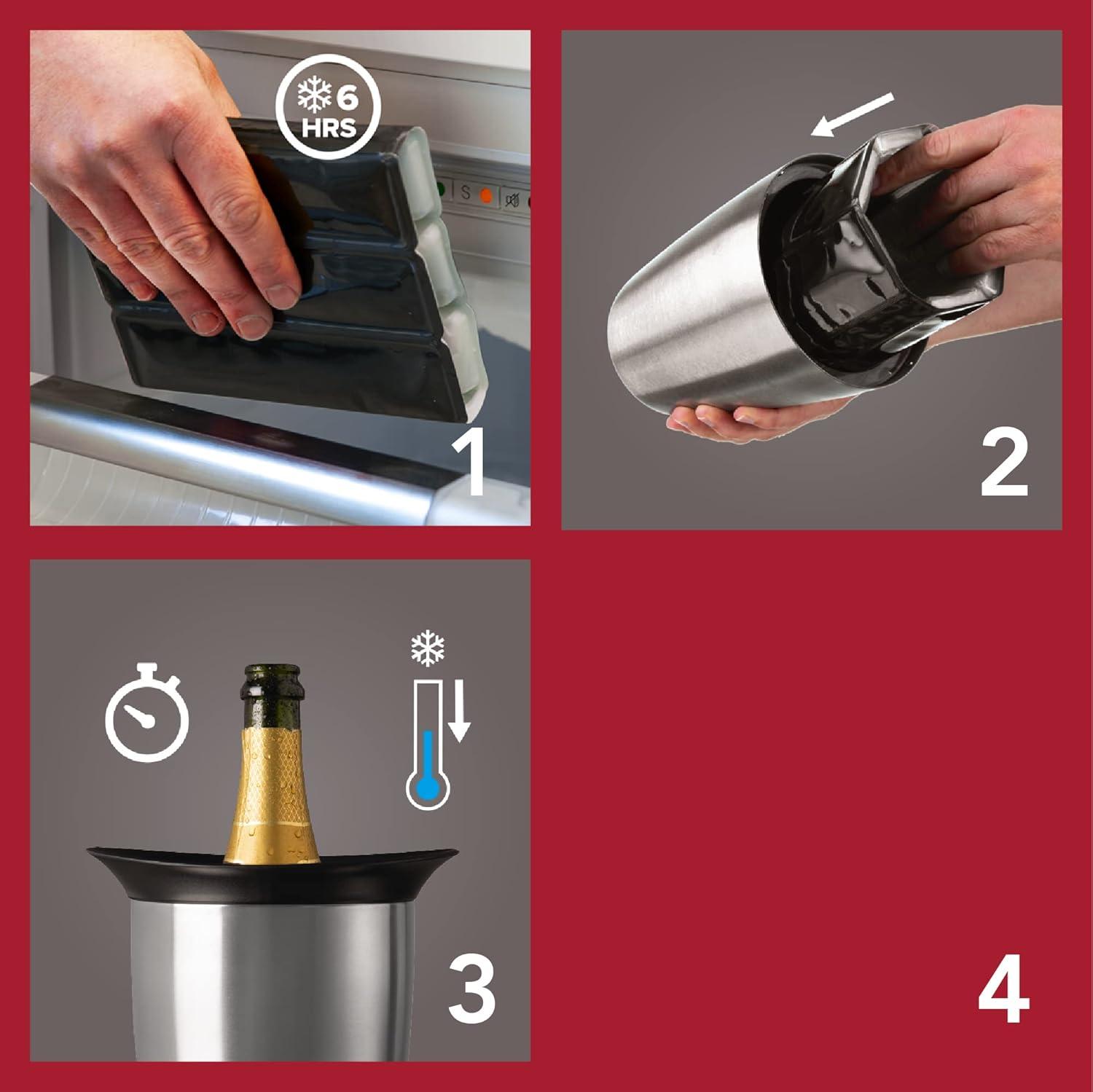 6 HRS

S

1

2

3

4