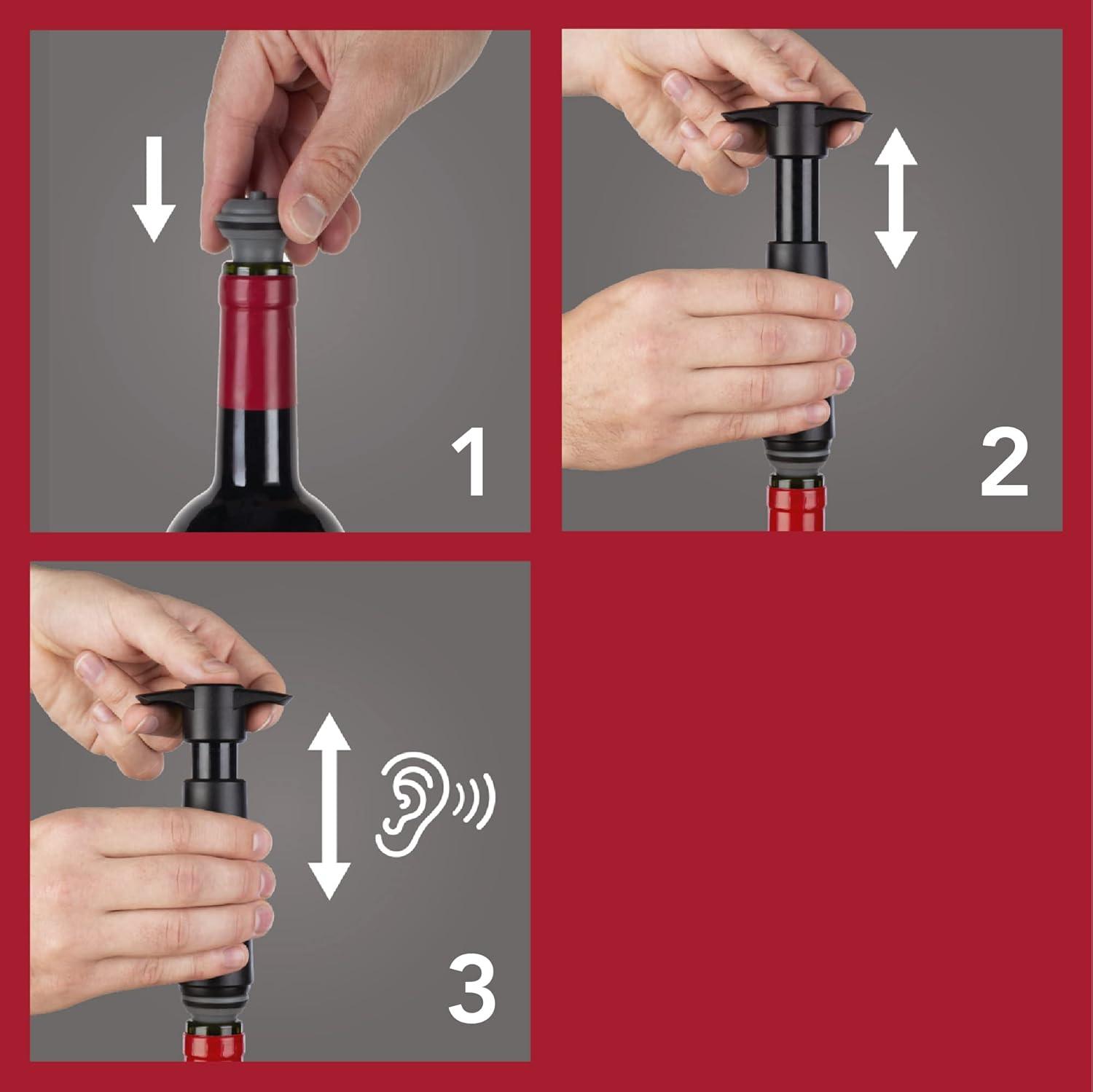 1

2

3