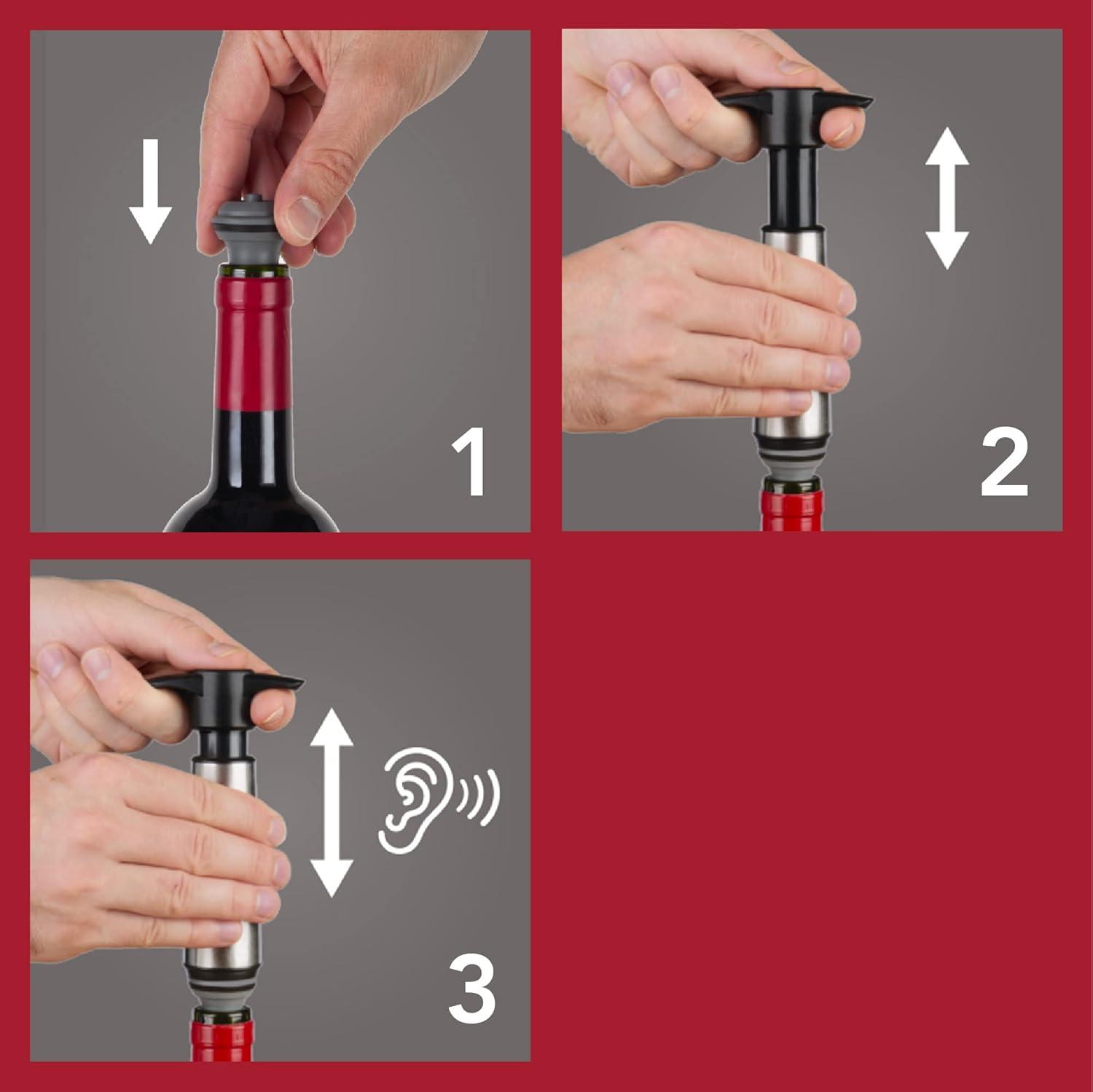 1

2

3