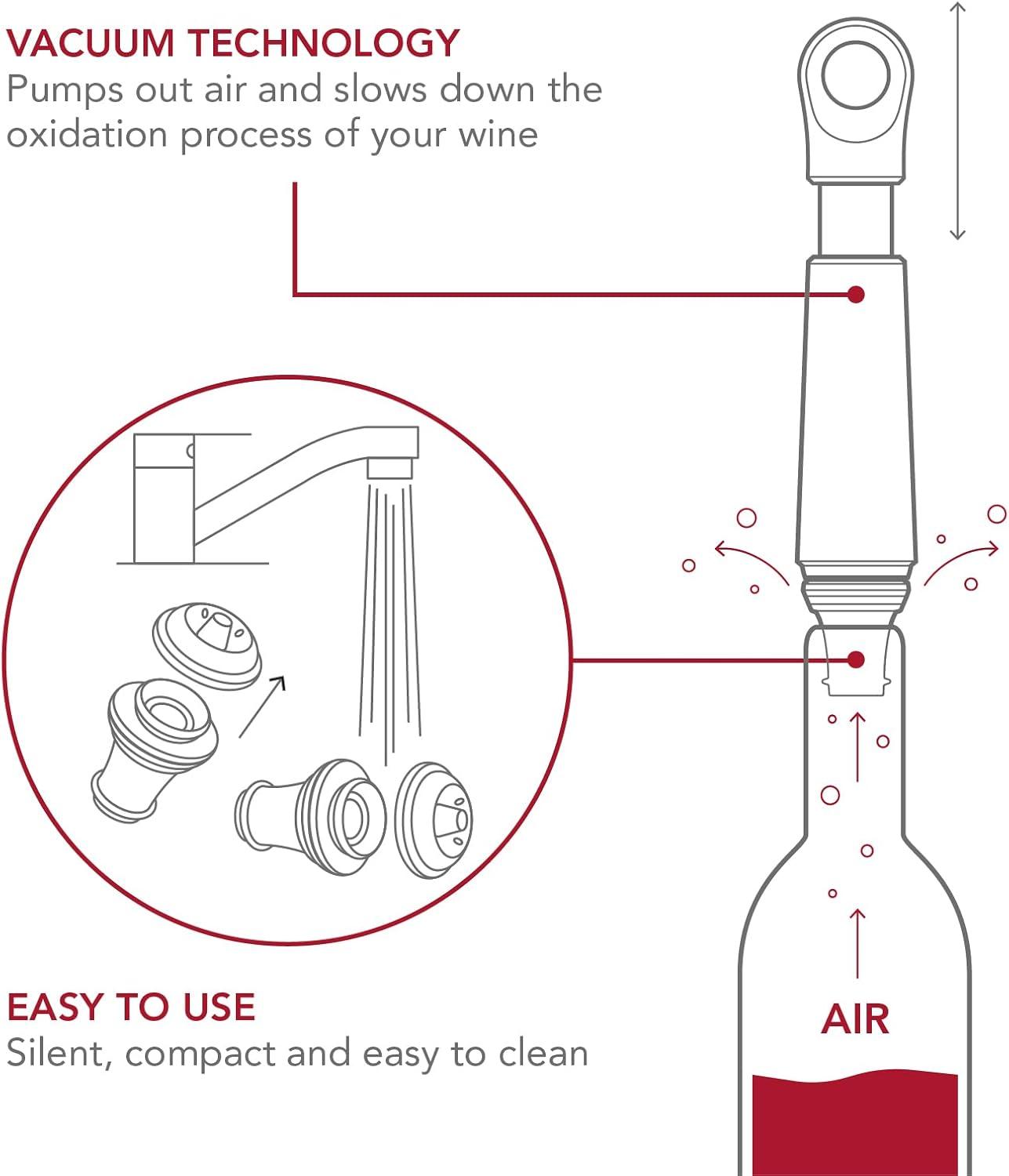 VACUUM TECHNOLOGY
Pumps out air and slows down the oxidation process of your wine

EASY TO USE
Silent, compact and easy to clean

AIR