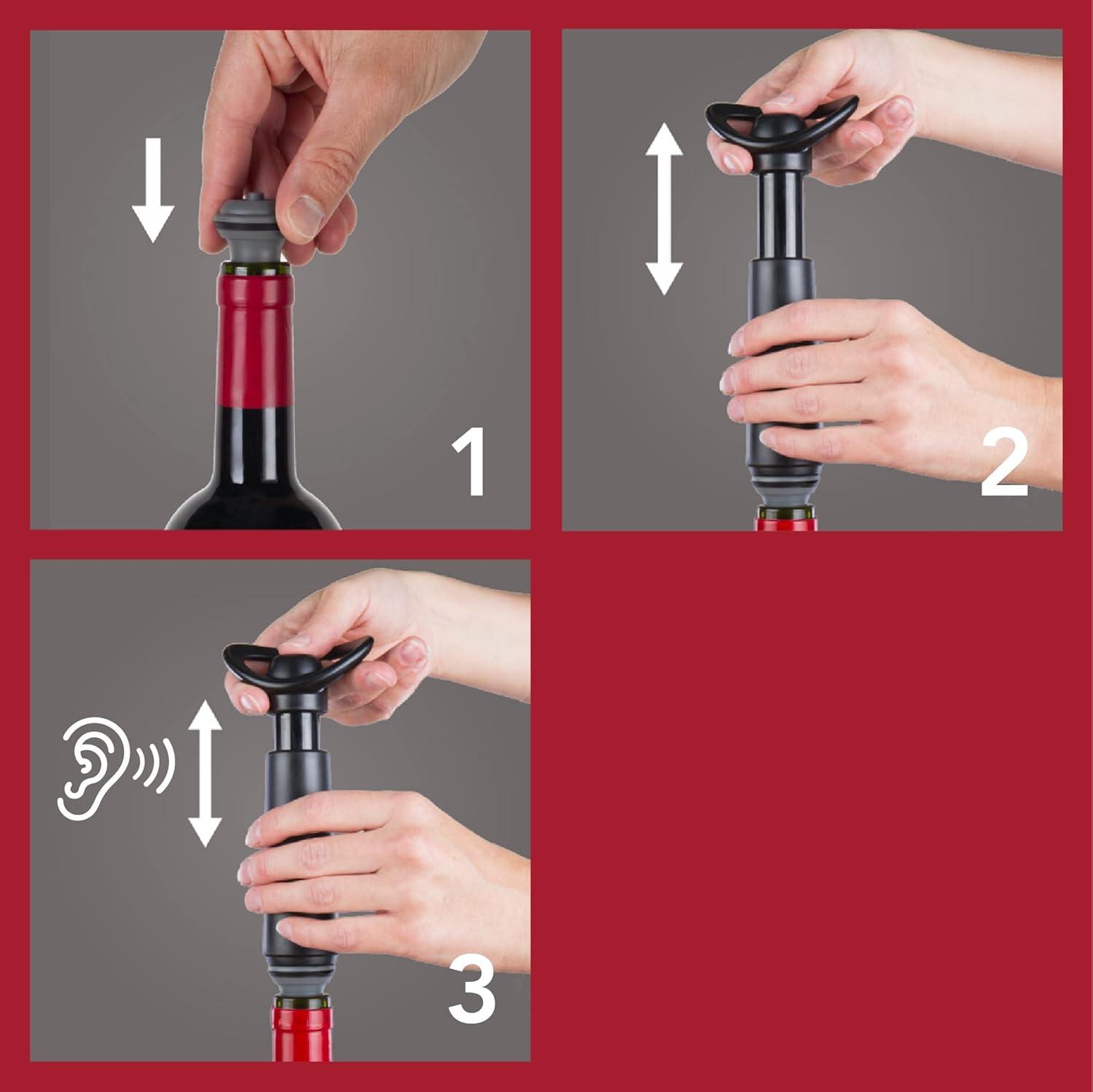 1

2

3