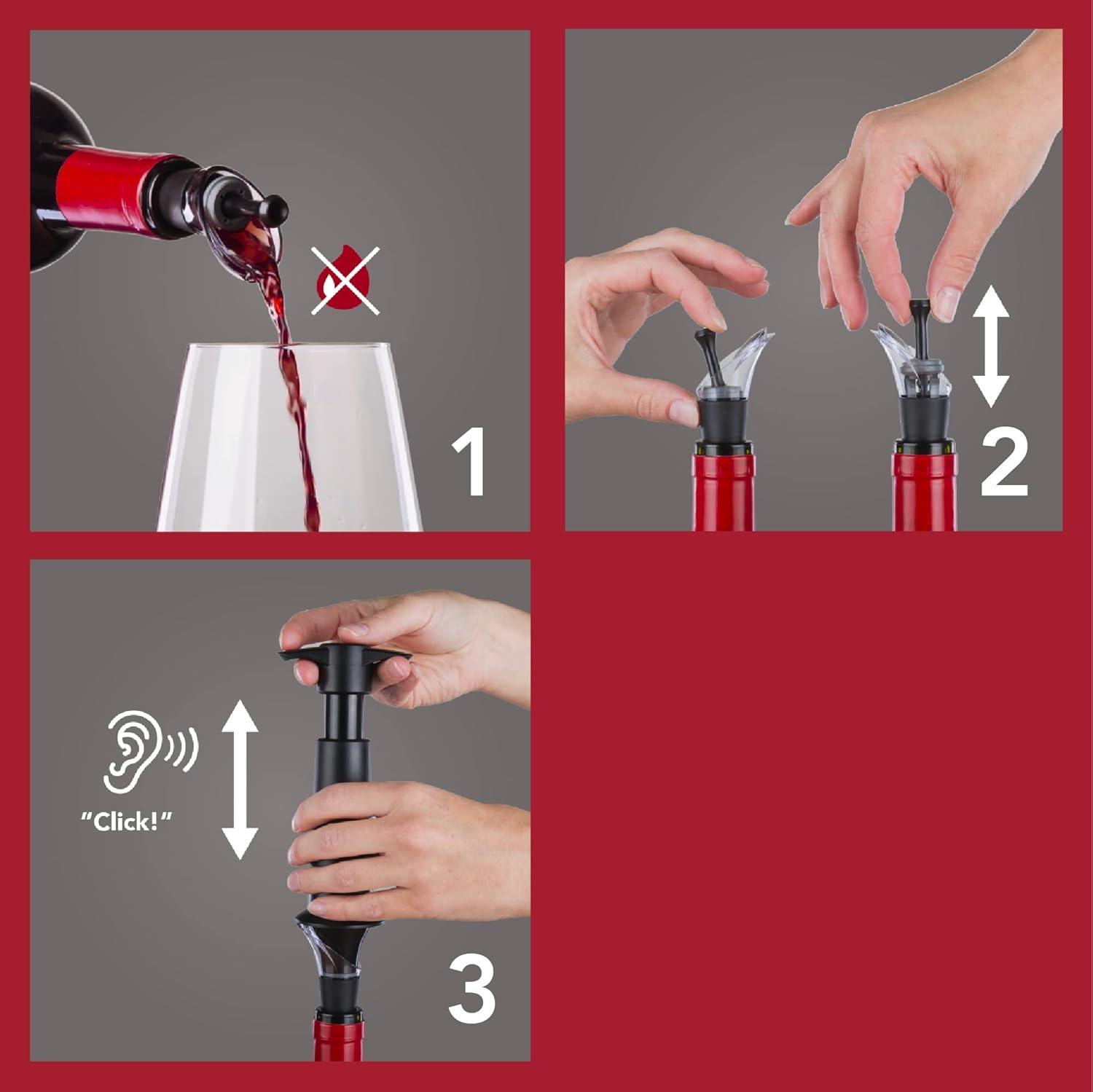 1

2

"Click!"

3