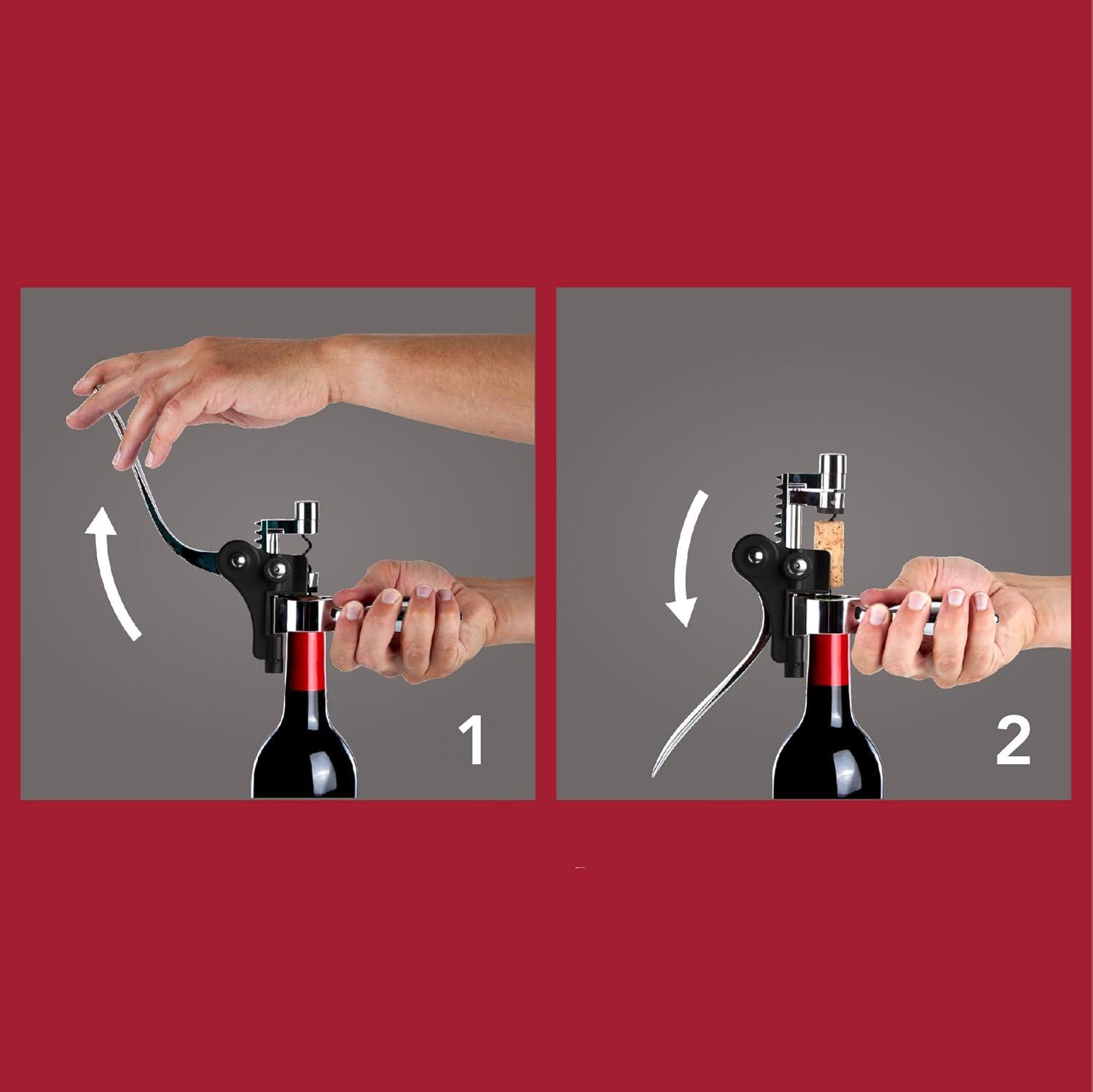 1

2