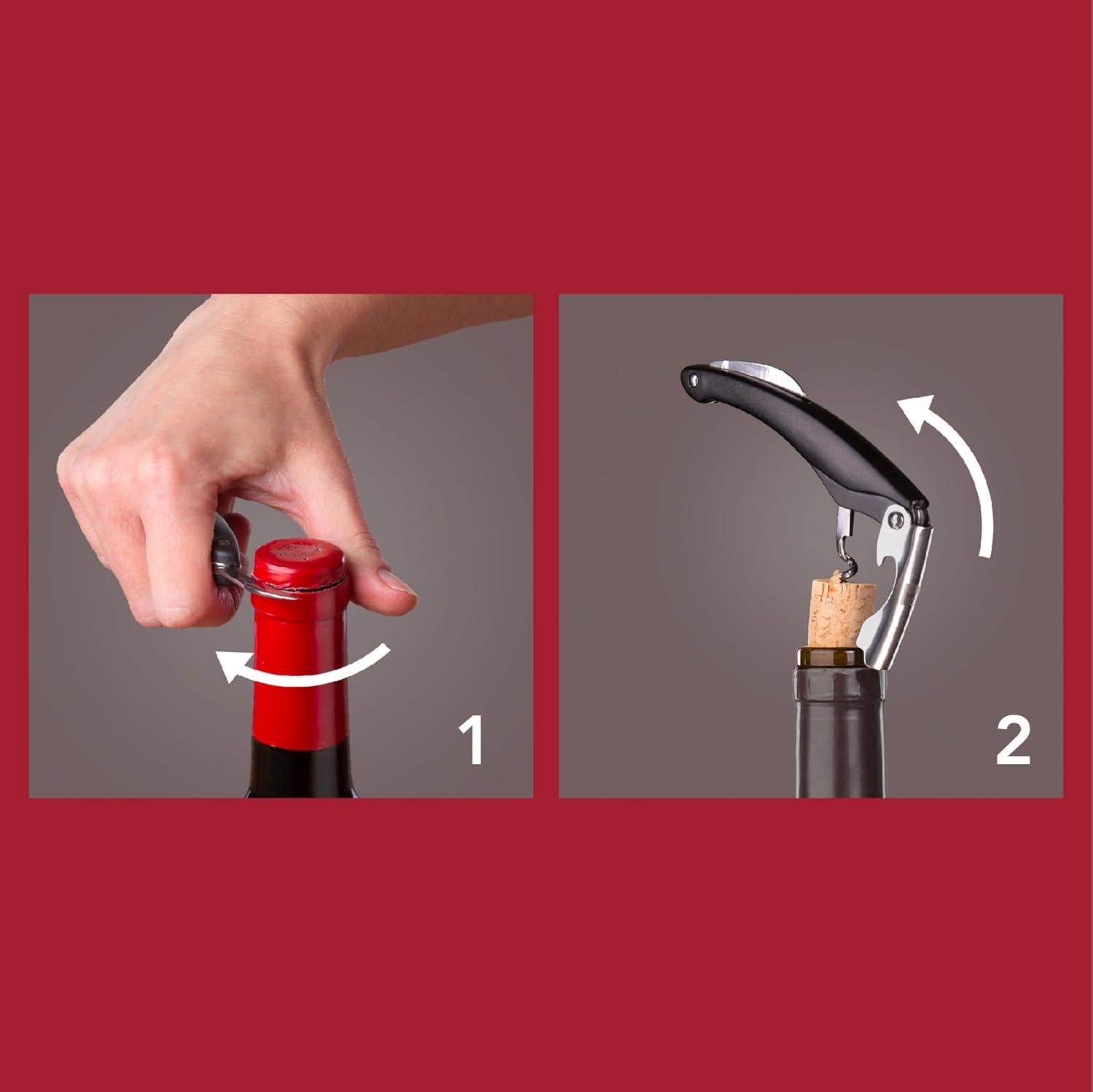 1

2