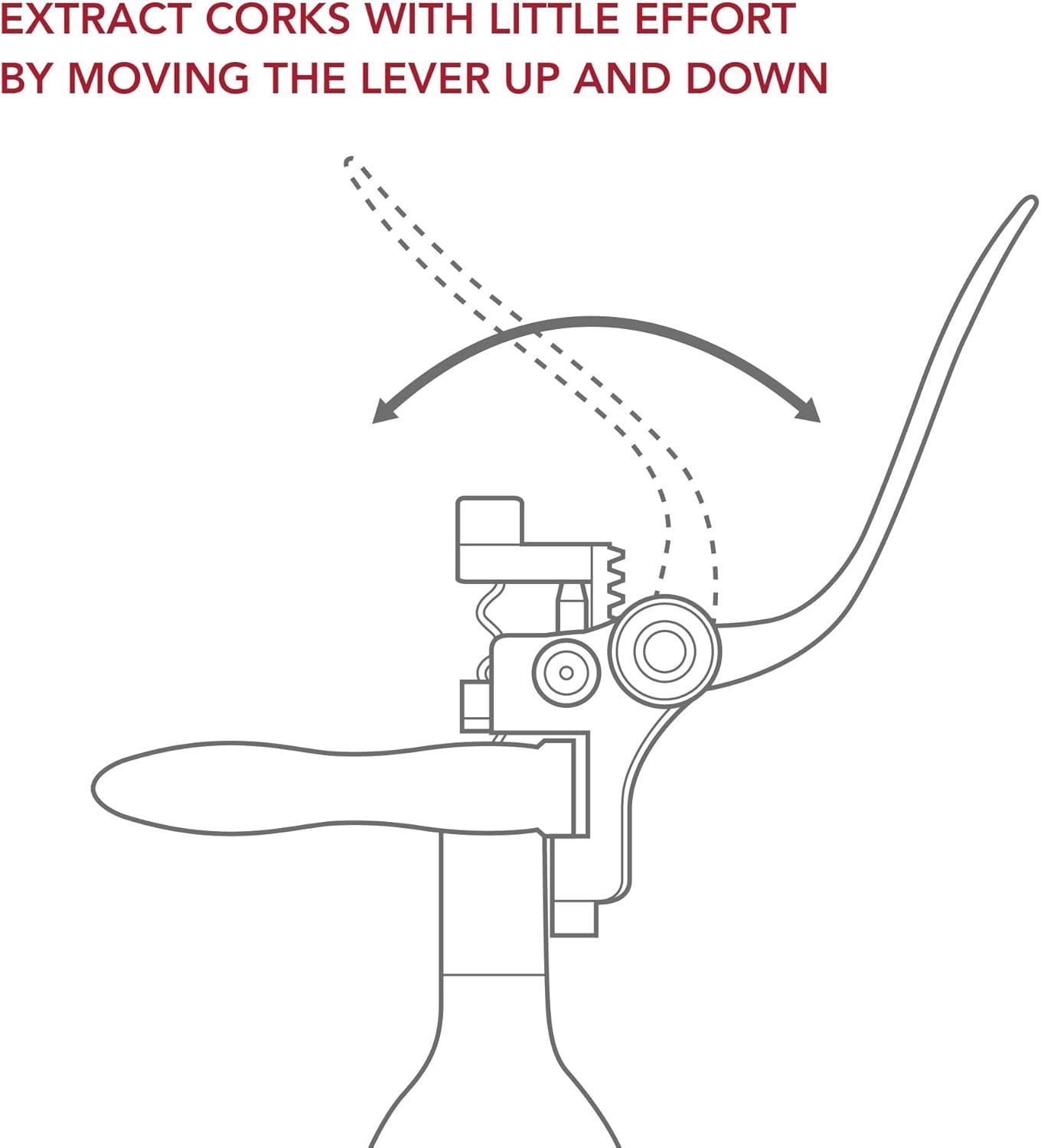 EXTRACT CORKS WITH LITTLE EFFORT BY MOVING THE LEVER UP AND DOWN