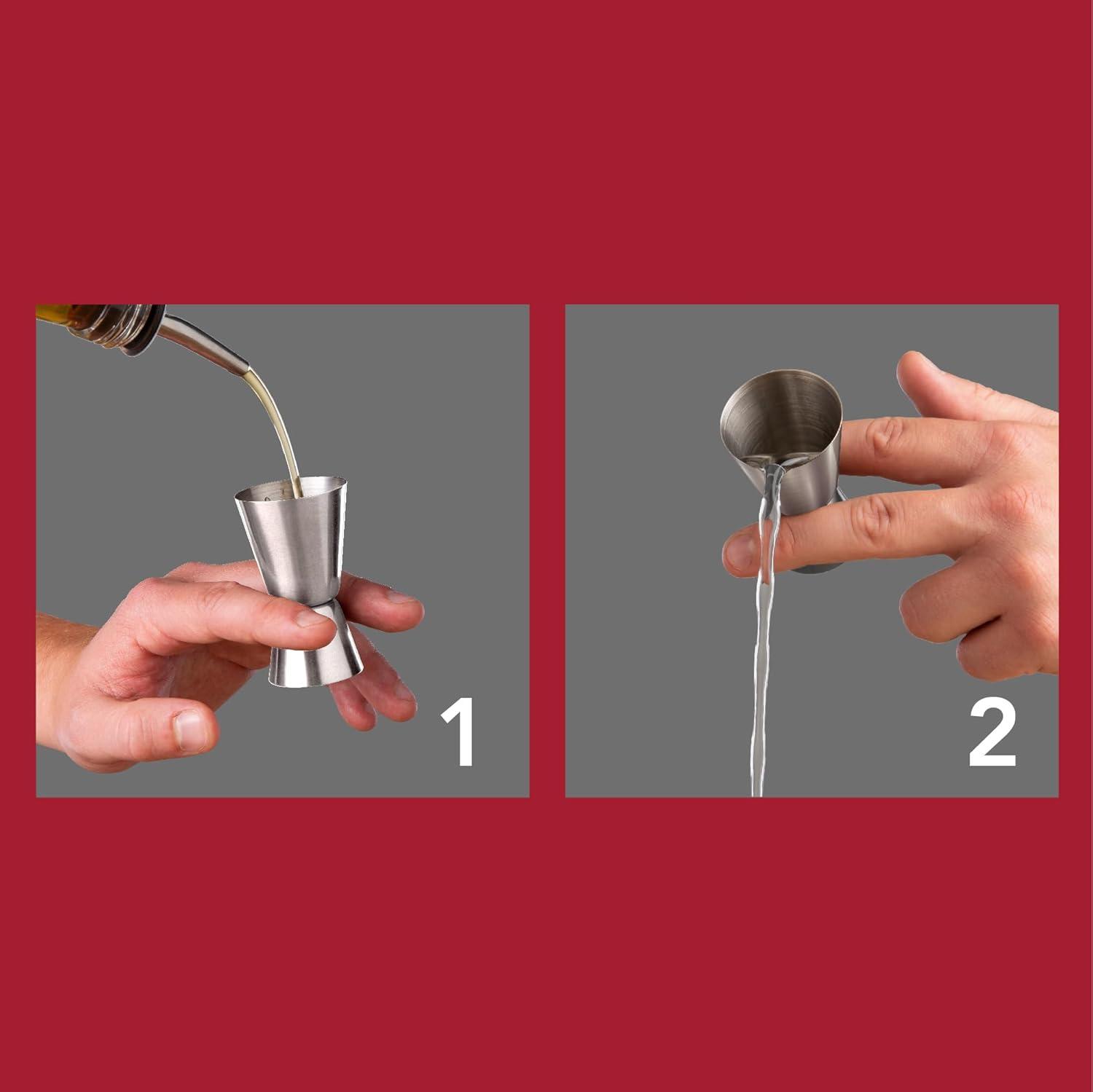 1

2