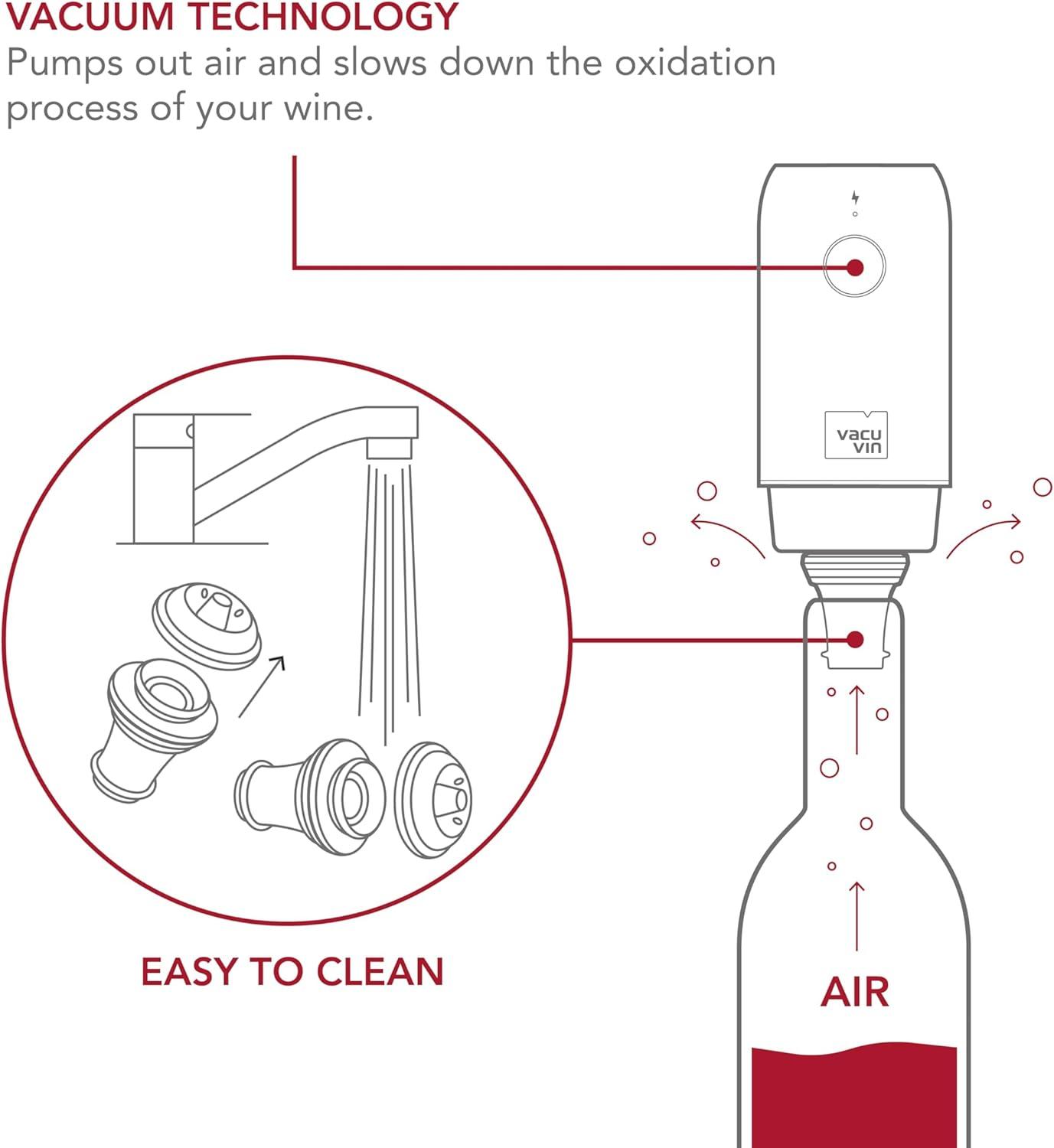 VACUUM TECHNOLOGY
Pumps out air and slows down the oxidation process of your wine.

vacu vin

EASY TO CLEAN

AIR